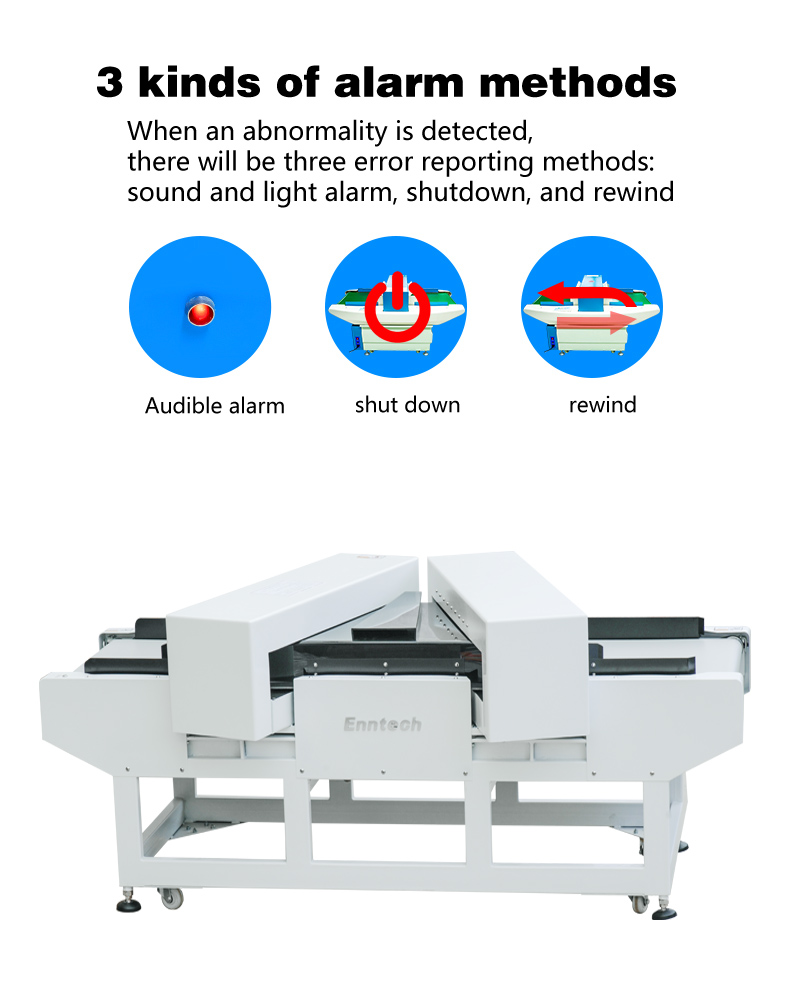 3 kinds of alarm methods

When an abnormality is detected, there will be three error reporting methods: sound and light alarm, shutdown, and rewind

Audible alarm

shut down

rewind

Enntech